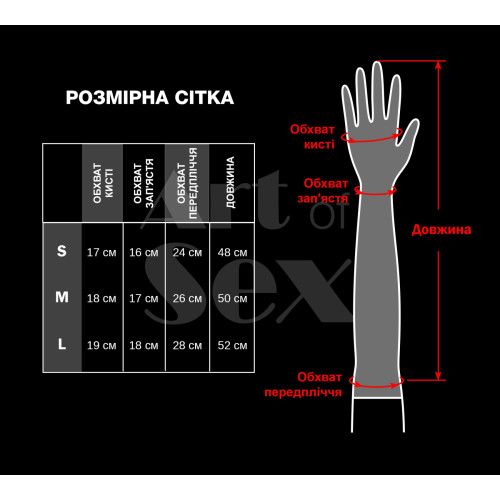 РОЗМІРНА СІТКА

| | ОБХВАТ КИСТІ | ОБХВАТ ЗАП'ЯСТЯ | ОБХВАТ ПЕРЕДПЛІЧЧЯ | ДОВЖИНА |
|---|---|---|---|---|
| S | 17 см | 16 см | 24 см | 48 см |
| M | 18 см | 17 см | 26 см | 50 см |
| L | 19 см | 18 см | 28 см | 52 см |

Art of Sex

Обхват кисті

Обхват зап'ястя

Довжина

Обхват передпліччя