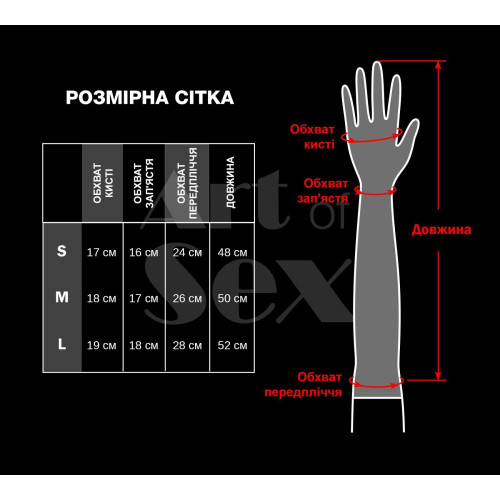 РОЗМІРНА СІТКА

| | ОБХВАТ КИСТІ | ОБХВАТ ЗАП'ЯСТЯ | ОБХВАТ ПЕРЕДПЛІЧЧЯ | ДОВЖИНА |
|---|---|---|---|---|
| S | 17 см | 16 см | 24 см | 48 см |
| M | 18 см | 17 см | 26 см | 50 см |
| L | 19 см | 18 см | 28 см | 52 см |

Art of Sex

Обхват кисті

Обхват зап'ястя

Довжина

Обхват передпліччя