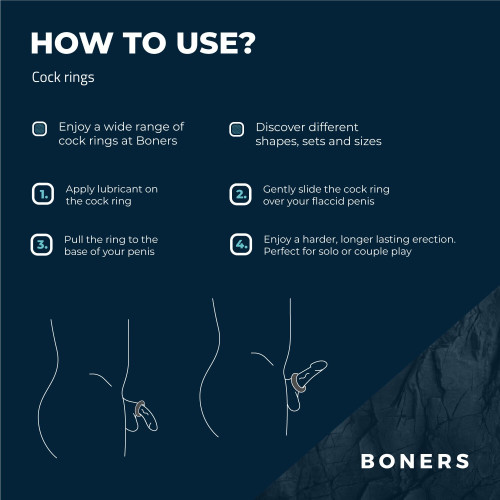 HOW TO USE?

Cock rings

Enjoy a wide range of cock rings at Boners

Discover different shapes, sets and sizes

1. Apply lubricant on the cock ring

2. Gently slide the cock ring over your flaccid penis

3. Pull the ring to the base of your penis

4. Enjoy a harder, longer lasting erection. Perfect for solo or couple play

BONERS