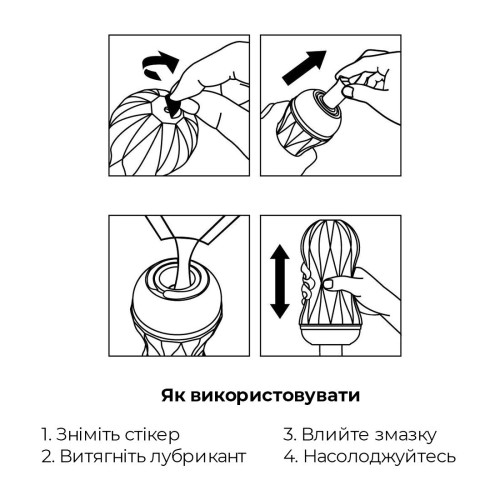 Як використовувати

1. Зніміть стікер
2. Витягніть лубрикант

3. Влийте змазку
4. Насолоджуйтесь