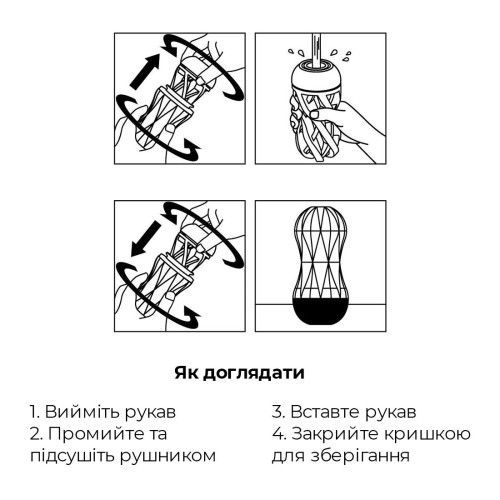 Як доглядати

1. Вийміть рукав
2. Промийте та підсушіть рушником

3. Вставте рукав
4. Закрийте кришкою для зберігання