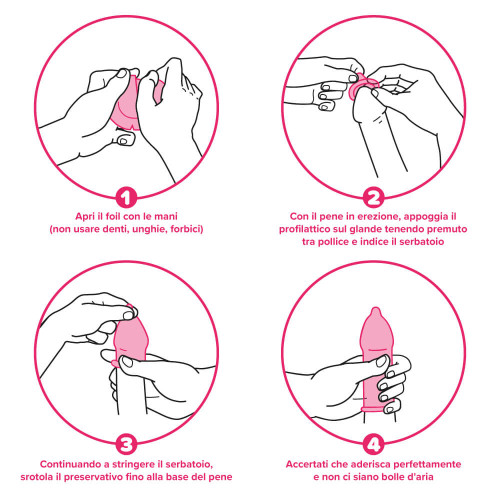 1

Apri il foil con le mani (non usare denti, unghie, forbici)

2

Con il pene in erezione, appoggia il profilattico sul glande tenendo premuto tra pollice e indice il serbatoio

3

Continuando a stringere il serbatoio, srotola il preservativo fino alla base del pene

4

Accertati che aderisca perfettamente e non ci siano bolle d'aria